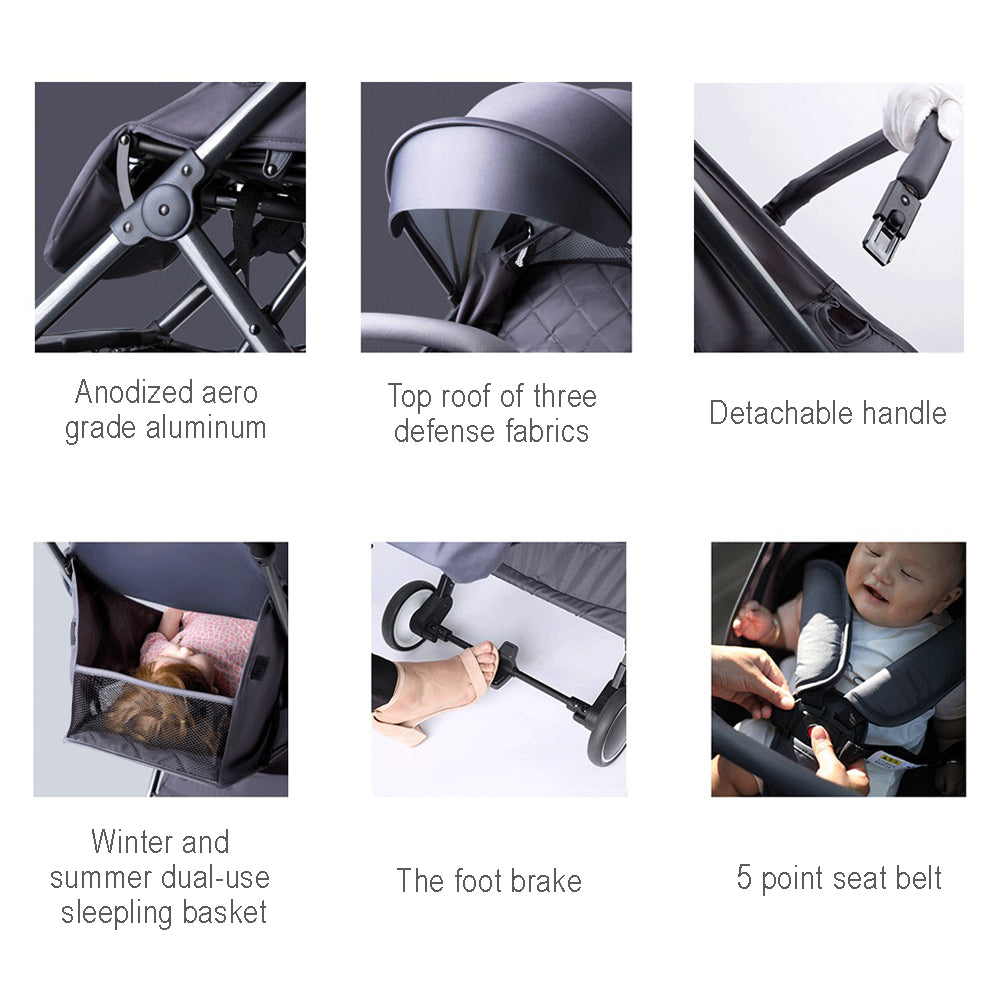 Anodized aero grade aluminum

Top roof of three defense fabrics

Detachable handle

Winter and summer dual-use sleepling basket

The foot brake

5 point seat belt