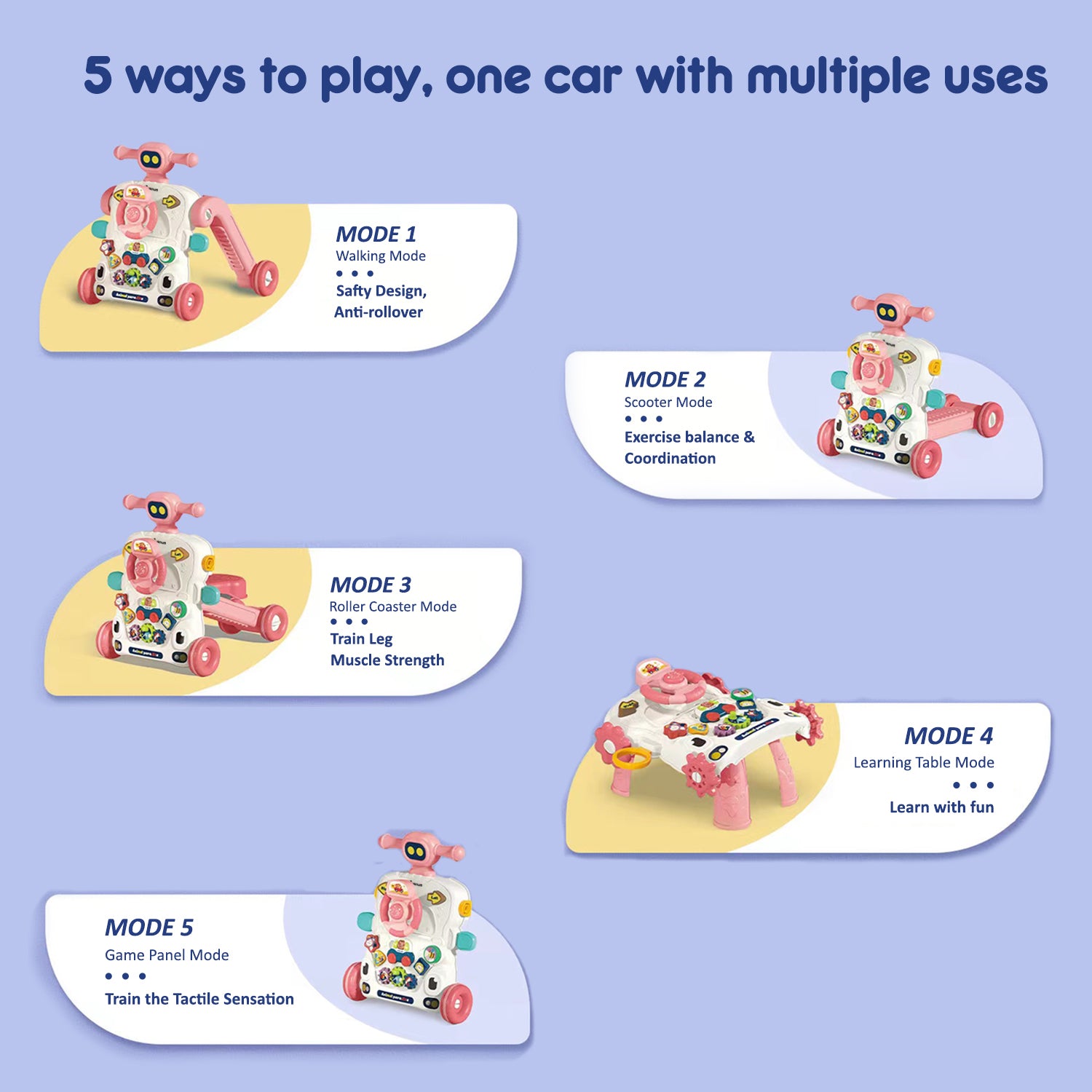 5 ways to play, one car with multiple uses

MODE 1
Walking Mode
• • •
Safty Design,
Anti-rollover

MODE 2
Scooter Mode
• • •
Exercise balance &
Coordination

MODE 3
Roller Coaster Mode
• • •
Train Leg
Muscle Strength

MODE 4
Learning Table Mode
• • •
Learn with fun

MODE 5
Game Panel Mode
• • •
Train the Tactile Sensation