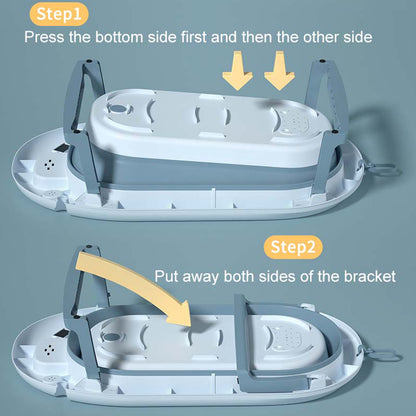 Step1

Press the bottom side first and then the other side

Step2

Put away both sides of the bracket