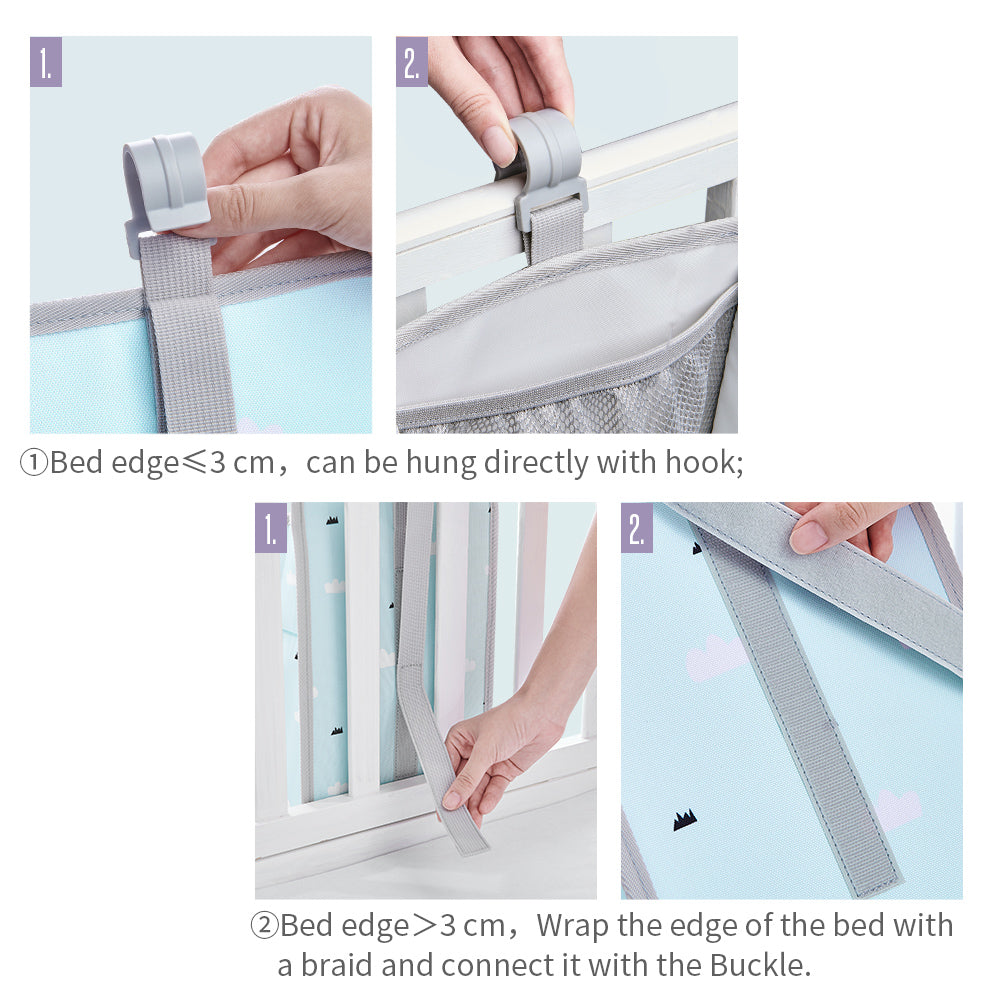 1.

2.

①Bed edge≤3 cm，can be hung directly with hook;

1.

2.

②Bed edge＞3 cm，Wrap the edge of the bed with a braid and connect it with the Buckle.