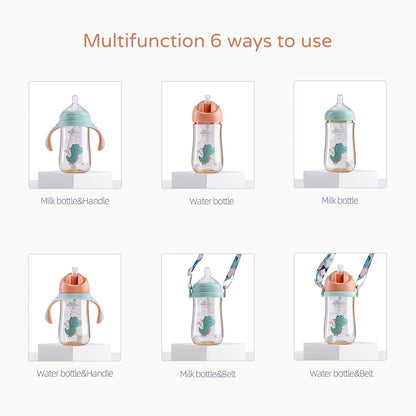 Multifunction 6 ways to use

Milk bottle&Handle

Water bottle

Milk bottle

Water bottle&Handle

Milk bottle&Belt

Water bottle&Belt