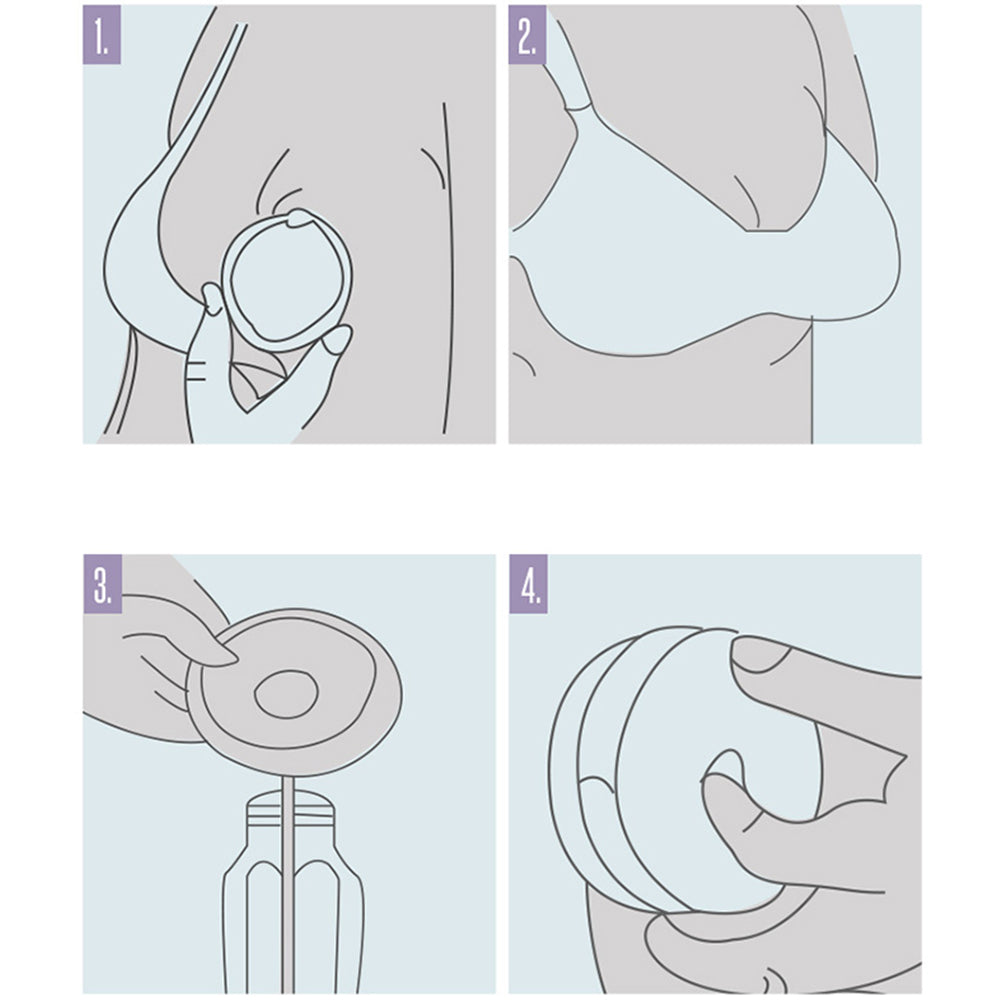 1.

2.

3.

4.