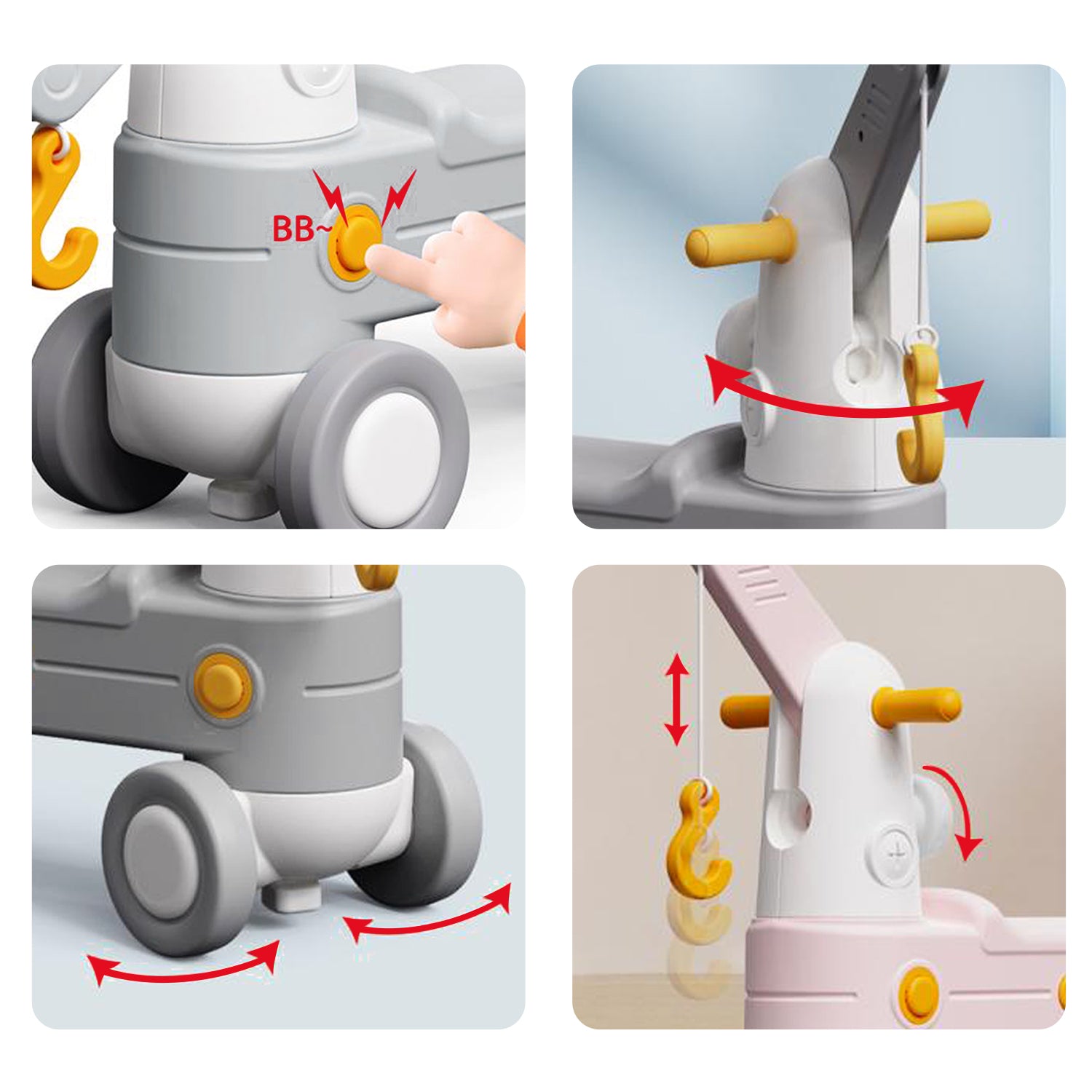 BB~