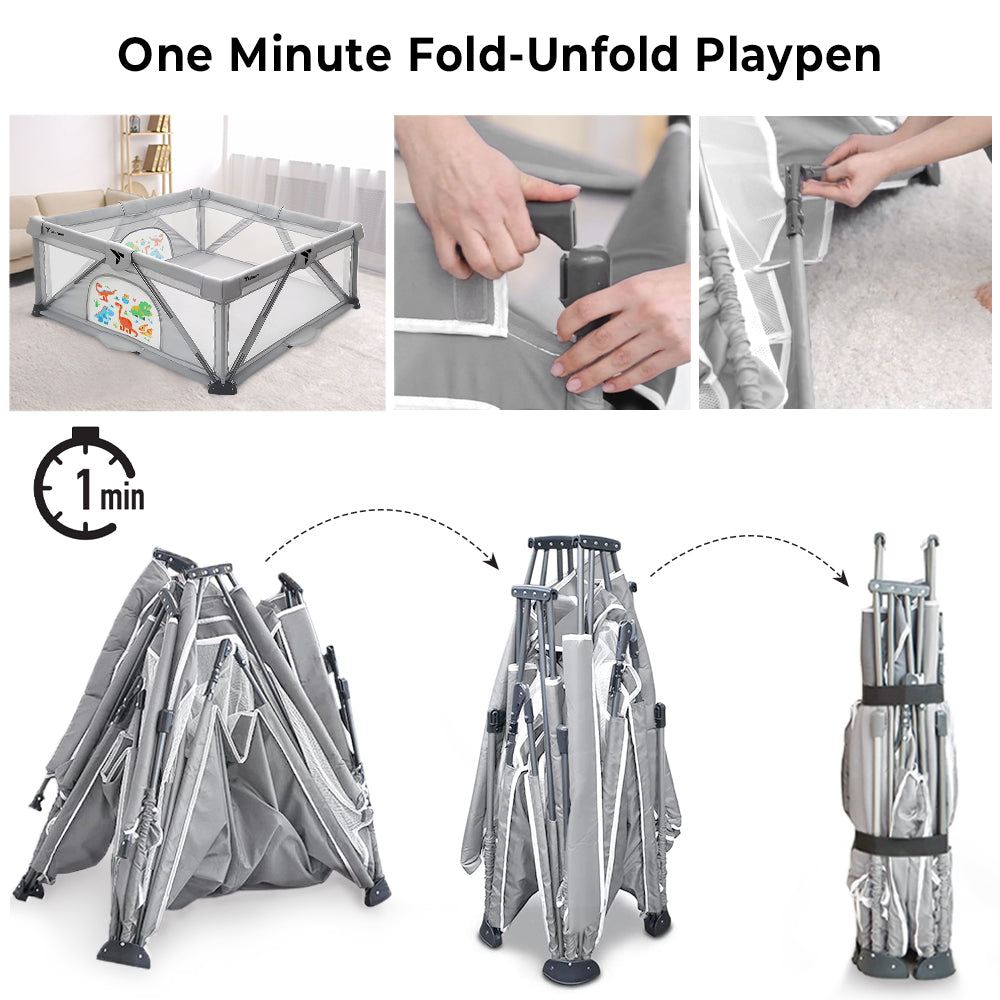 One Minute Fold-Unfold Playpen

1 min